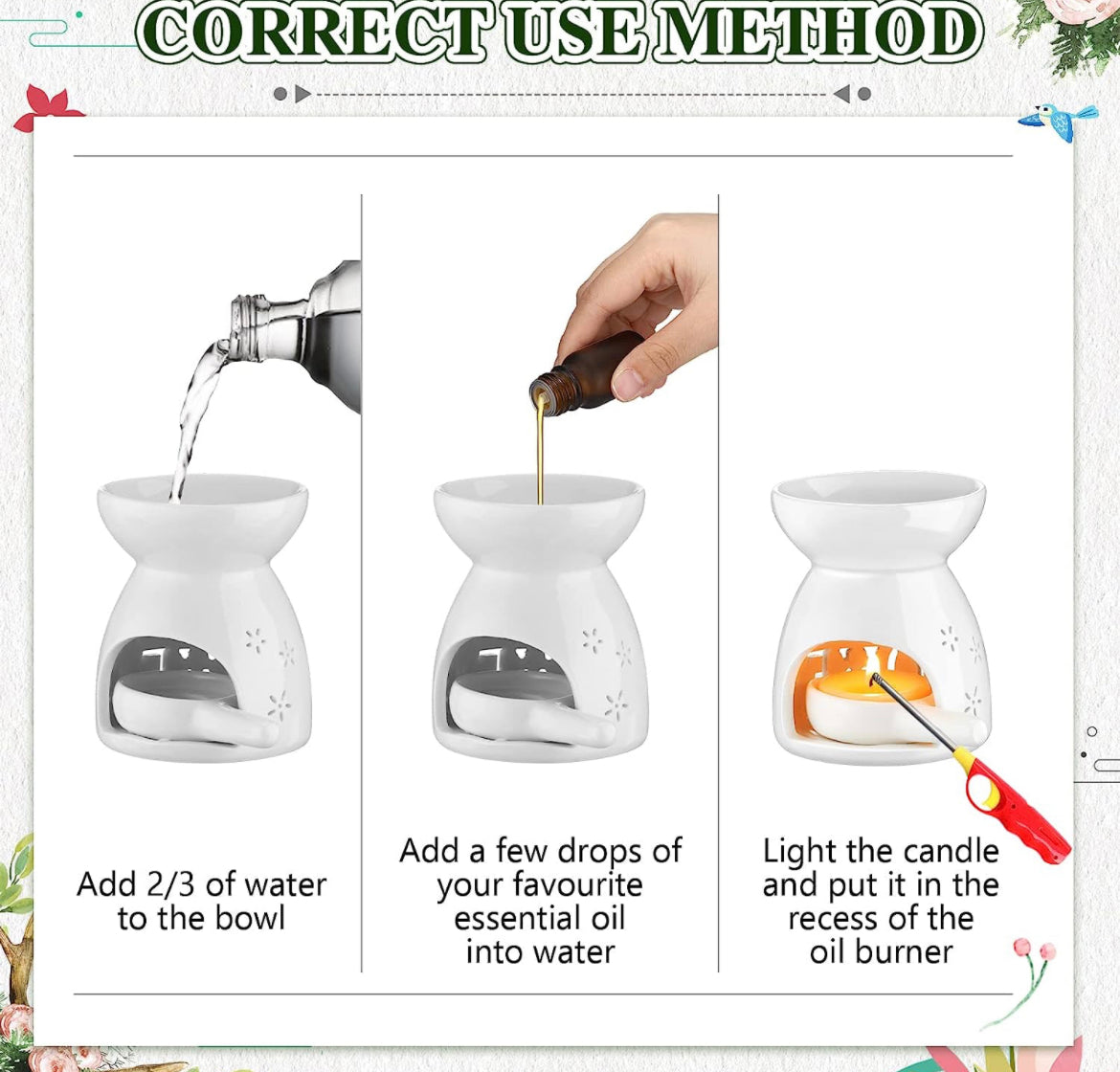 CORRECT USE METHOD

Add 2/3 of water to the bowl

Add a few drops of your favourite essential oil into water

Light the candle and put it in the recess of the oil burner